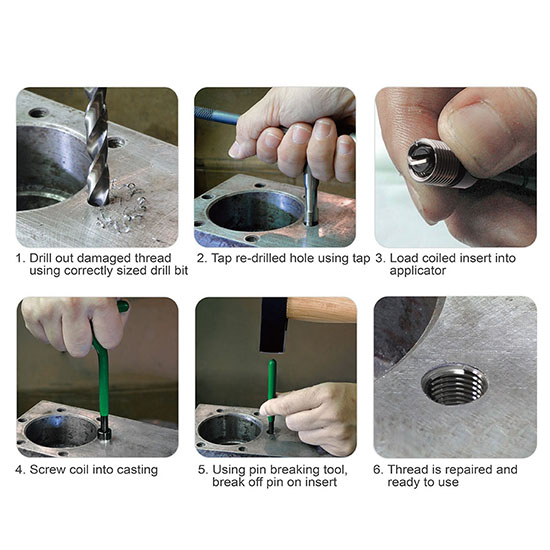 1. Drill out damaged thread using correctly sized drill bit

2. Tap re-drilled hole using tap

3. Load coiled insert into applicator

4. Screw coil into casting

5. Using pin breaking tool, break off pin on insert

6. Thread is repaired and ready to use