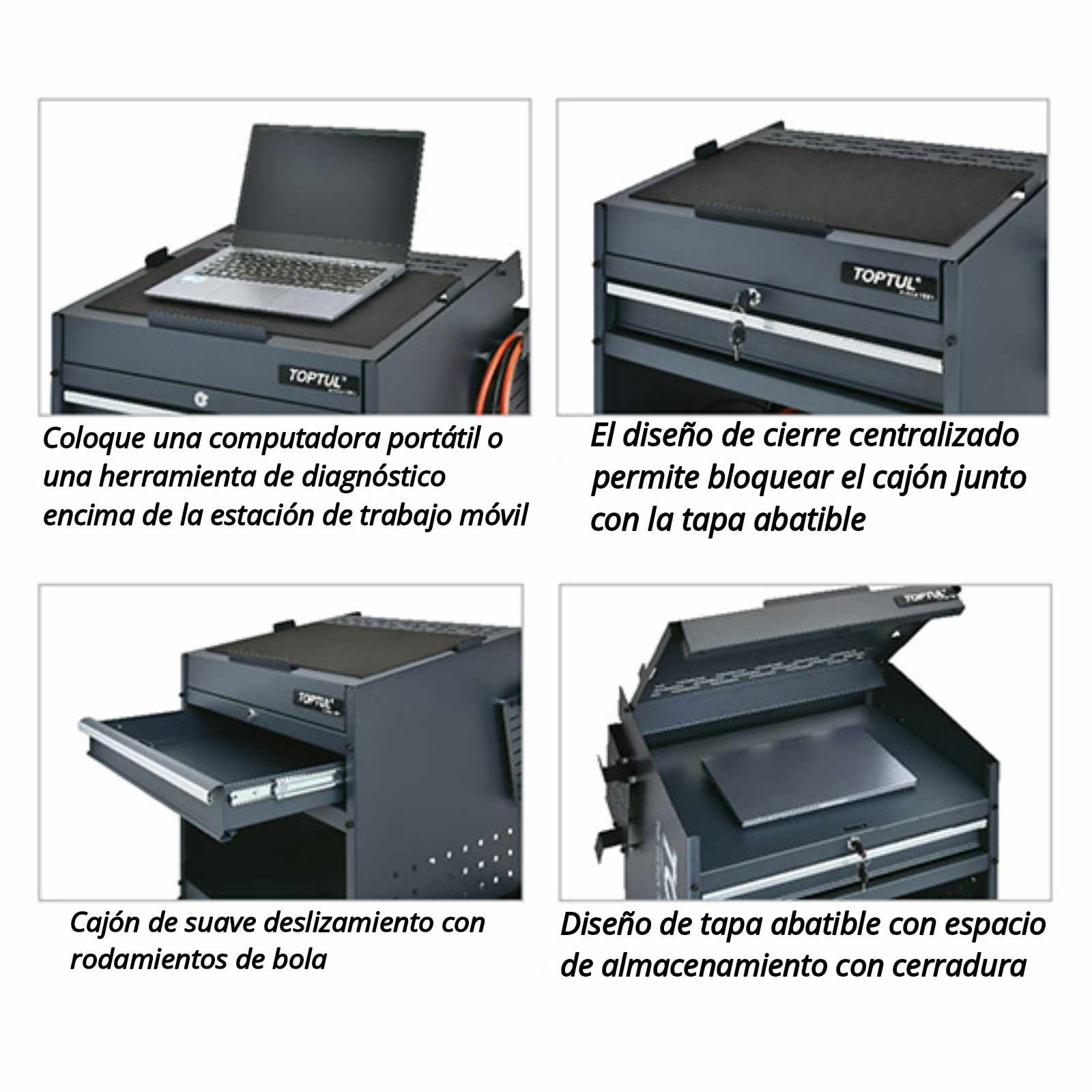 TOPTUL

Coloque una computadora portátil o una herramienta de diagnóstico encima de la estación de trabajo móvil

TOPTUL

El diseño de cierre centralizado permite bloquear el cajón junto con la tapa abatible

TOPTUL

Cajón de suave deslizamiento con rodamientos de bola

TOPTUL

Diseño de tapa abatible con espacio de almacenamiento con cerradura